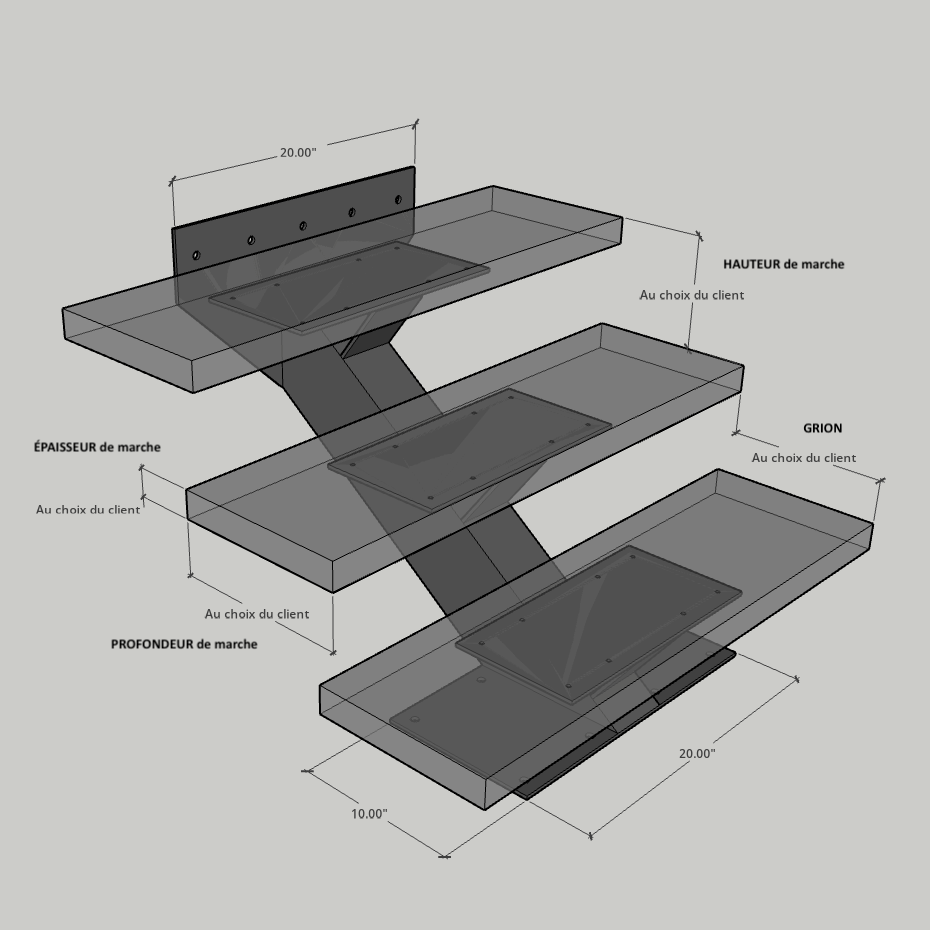 20.00"

HAUTEUR de marche

Au choix du client

GRION

Au choix du client

ÉPAISSEUR de marche

Au choix du client

Au choix du client

PROFONDEUR de marche

20.00"

10.00"