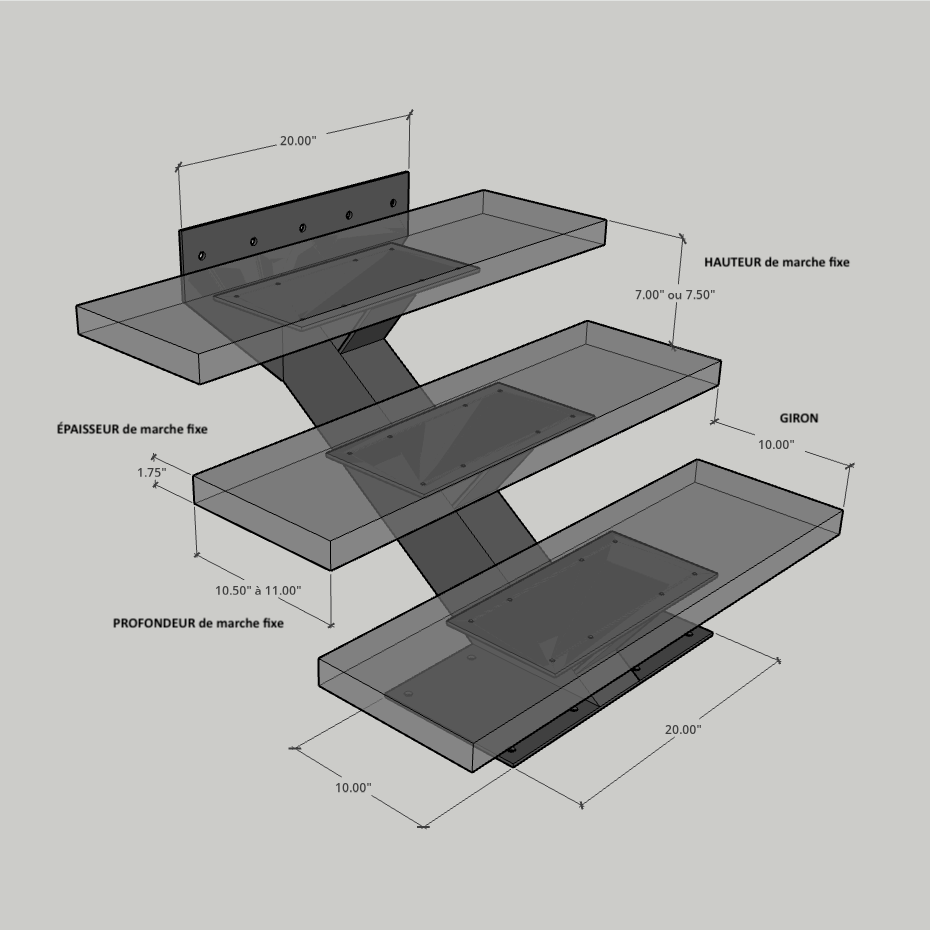 20.00"

HAUTEUR de marche fixe

7.00" ou 7.50"

GIRON

10.00"

ÉPAISSEUR de marche fixe

1.75"

10.50" à 11.00"

PROFONDEUR de marche fixe

20.00"

10.00"